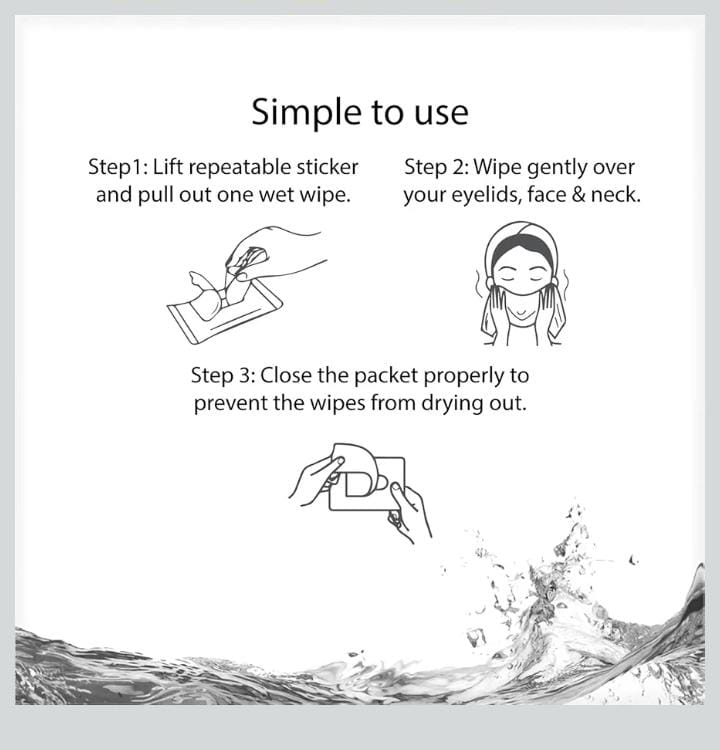 Simple to use

Step1: Lift repeatable sticker and pull out one wet wipe.

Step 2: Wipe gently over your eyelids, face & neck.

Step 3: Close the packet properly to prevent the wipes from drying out.